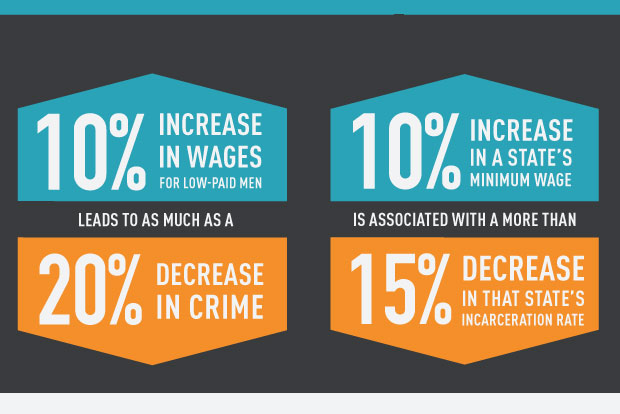 10% INCREASE IN WAGES FOR LOW-PAID MEN

LEADS TO AS MUCH AS A

20% DECREASE IN CRIME

10% INCREASE IN A STATE'S MINIMUM WAGE

IS ASSOCIATED WITH A MORE THAN

15% DECREASE IN THAT STATE'S INCARCERATION RATE